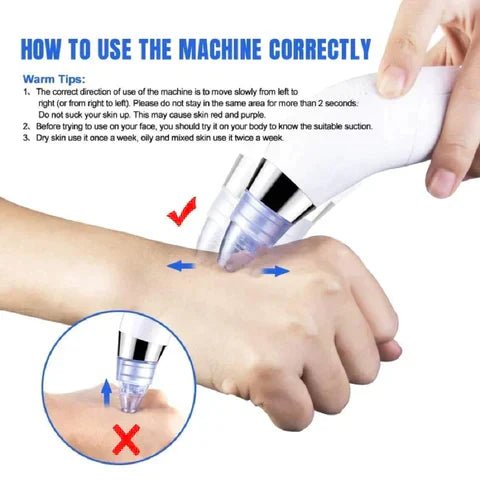 HOW TO USE THE MACHINE CORRECTLY

Warm Tips:
1、The correct direction of use of the machine is to move slowly from left to right (or from right to left). Please do not stay in the same area for more than 2 seconds. Do not suck your skin up. This may cause skin red and purple.
2、Before trying to use on your face, you should try it on your body to know the suitable suction.
3、Dry skin use it once a week, oily and mixed skin use it twice a week.